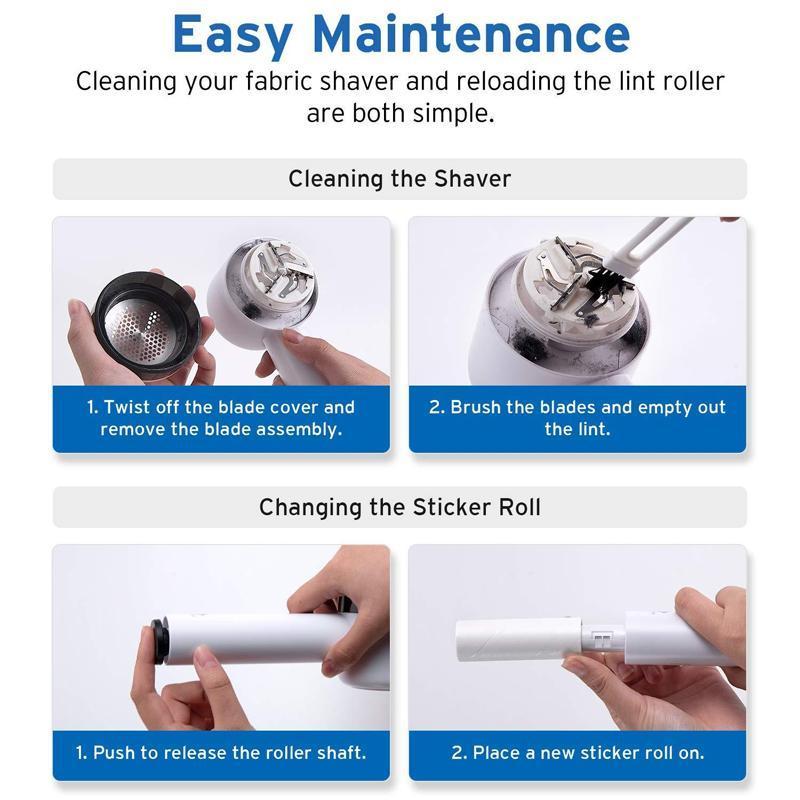 Easy Maintenance
Cleaning your fabric shaver and reloading the lint roller are both simple.

Cleaning the Shaver

1. Twist off the blade cover and remove the blade assembly.

2. Brush the blades and empty out the lint.

Changing the Sticker Roll

1. Push to release the roller shaft.

2. Place a new sticker roll on.