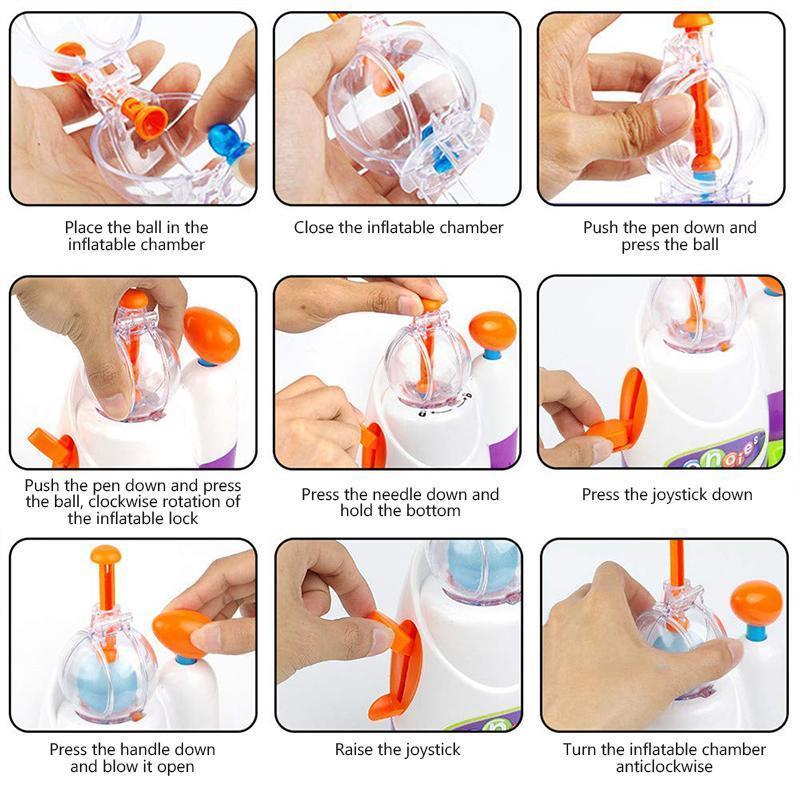 Place the ball in the inflatable chamber

Close the inflatable chamber

Push the pen down and press the ball

Push the pen down and press the ball, clockwise rotation of the inflatable lock

Press the needle down and hold the bottom

Press the joystick down

Press the handle down and blow it open

Raise the joystick

Turn the inflatable chamber anticlockwise