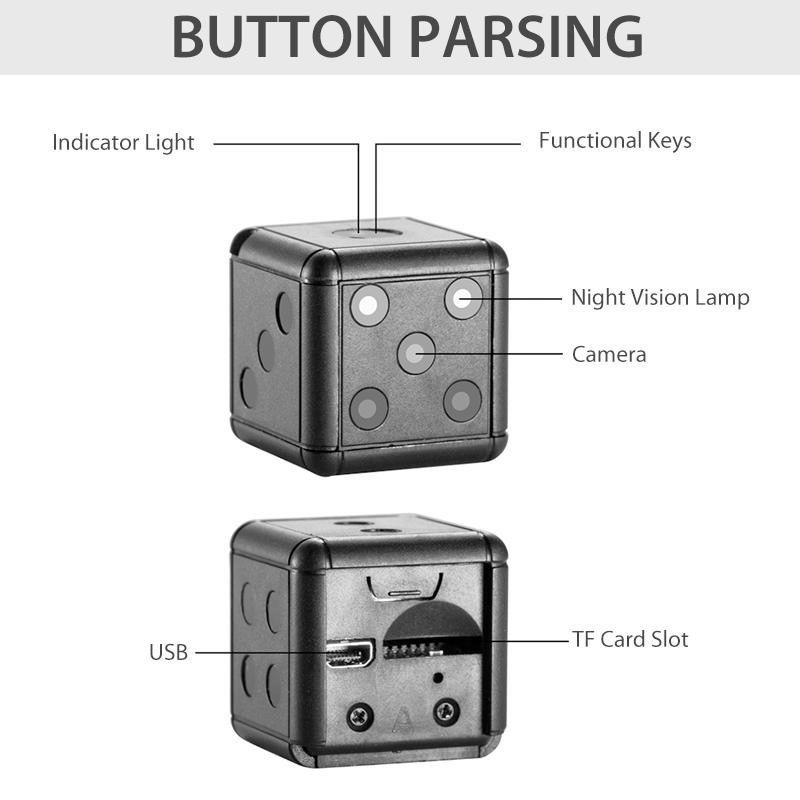 BUTTON PARSING

Indicator Light

Functional Keys

Night Vision Lamp

Camera

USB

TF Card Slot