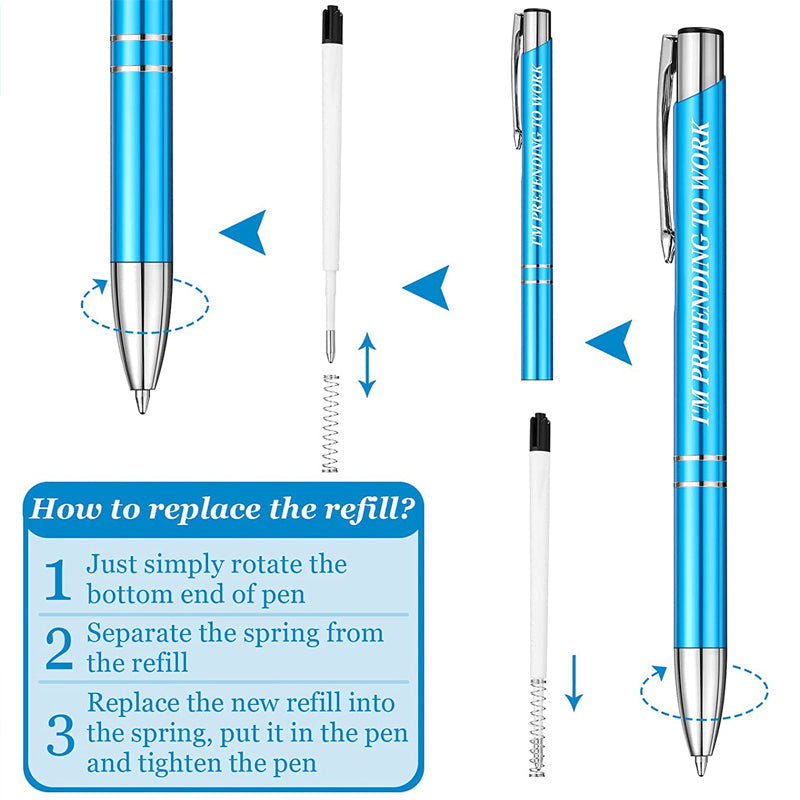 I'M PRETENDING TO WORK

I'M PRETENDING TO WORK

How to replace the refill?

1 Just simply rotate the bottom end of pen

2 Separate the spring from the refill

3 Replace the new refill into the spring, put it in the pen and tighten the pen