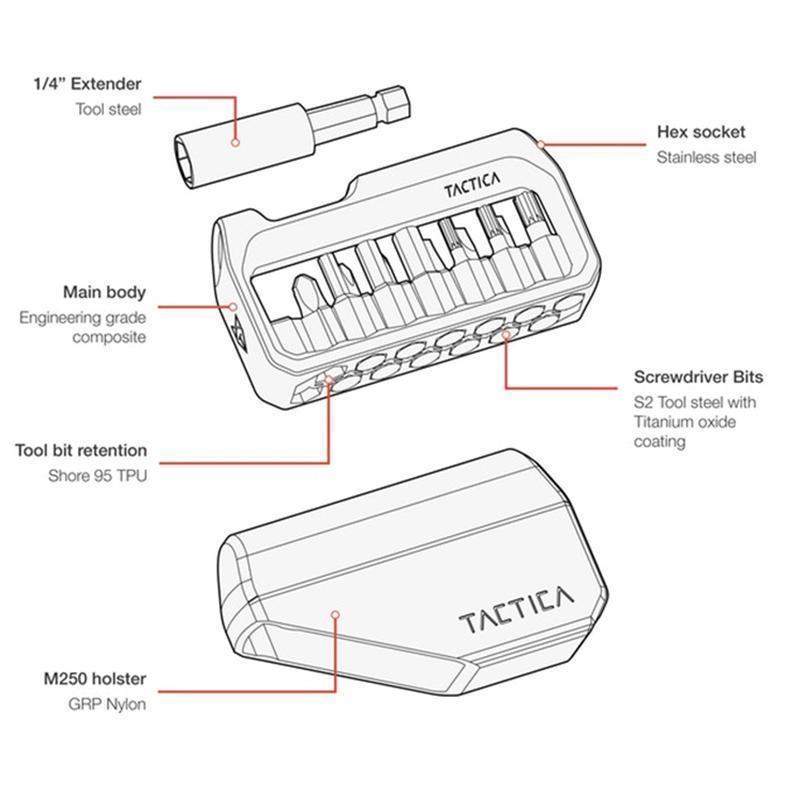 1/4" Extender
Tool steel

Hex socket
Stainless steel

TACTICA

Main body
Engineering grade composite

Screwdriver Bits
S2 Tool steel with Titanium oxide coating

Tool bit retention
Shore 95 TPU

TACTICA

M250 holster
GRP Nylon