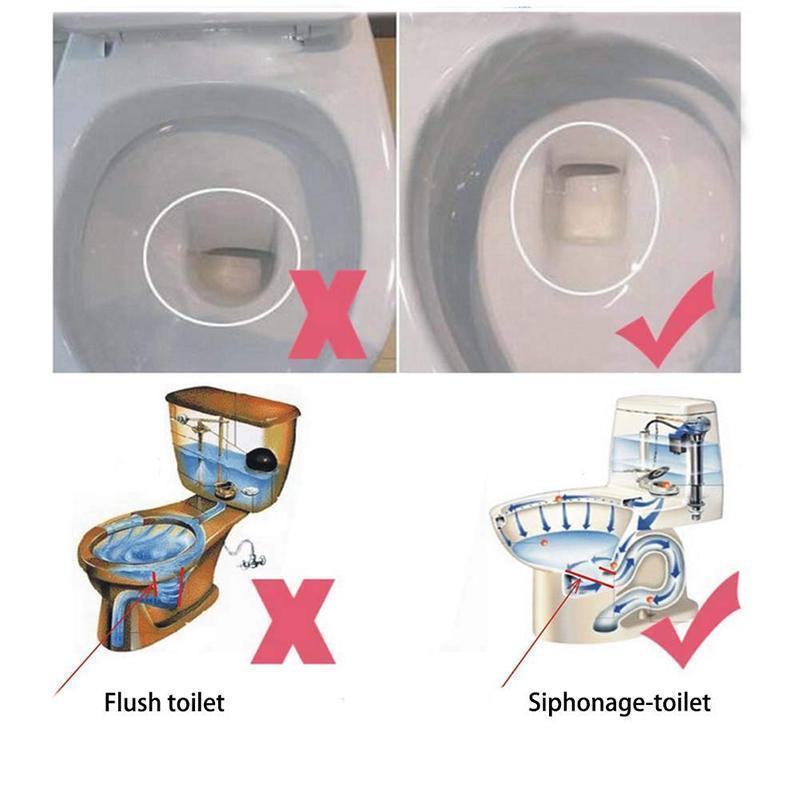 Flush toilet

Siphonage-toilet