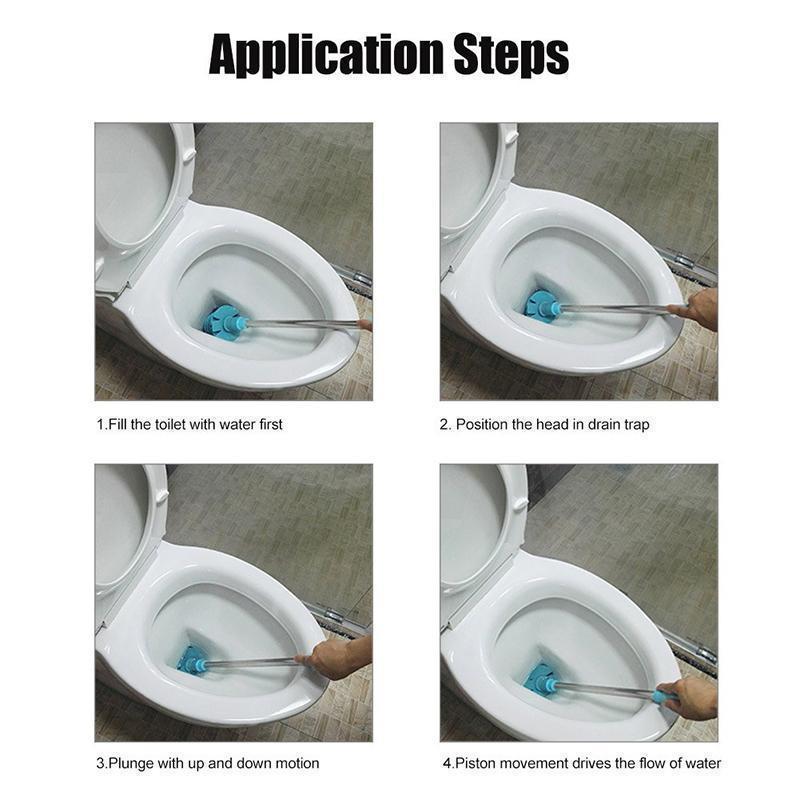 Application Steps

1.Fill the toilet with water first

2. Position the head in drain trap

3.Plunge with up and down motion

4.Piston movement drives the flow of water