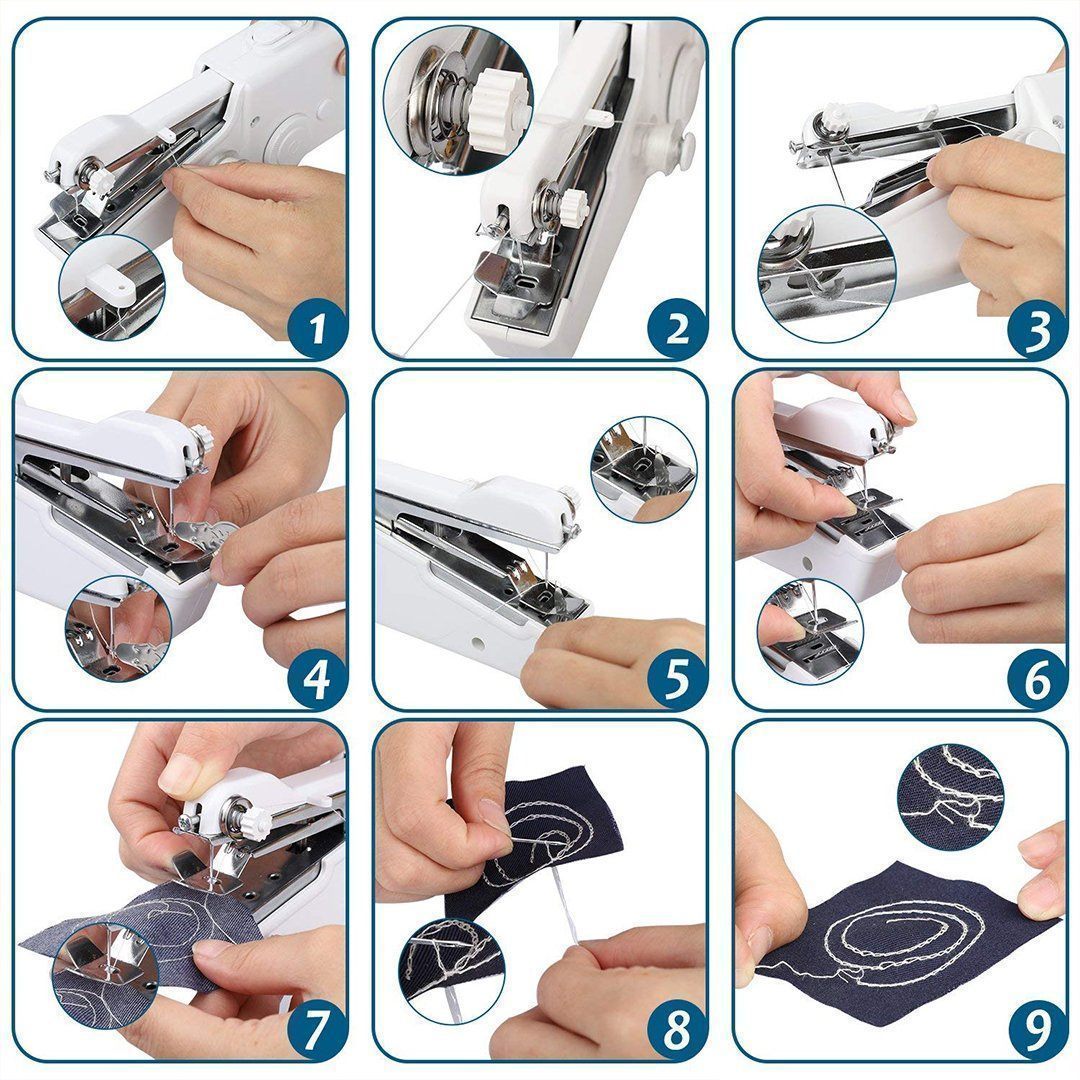 1
2
3
4
5
6
7
8
9