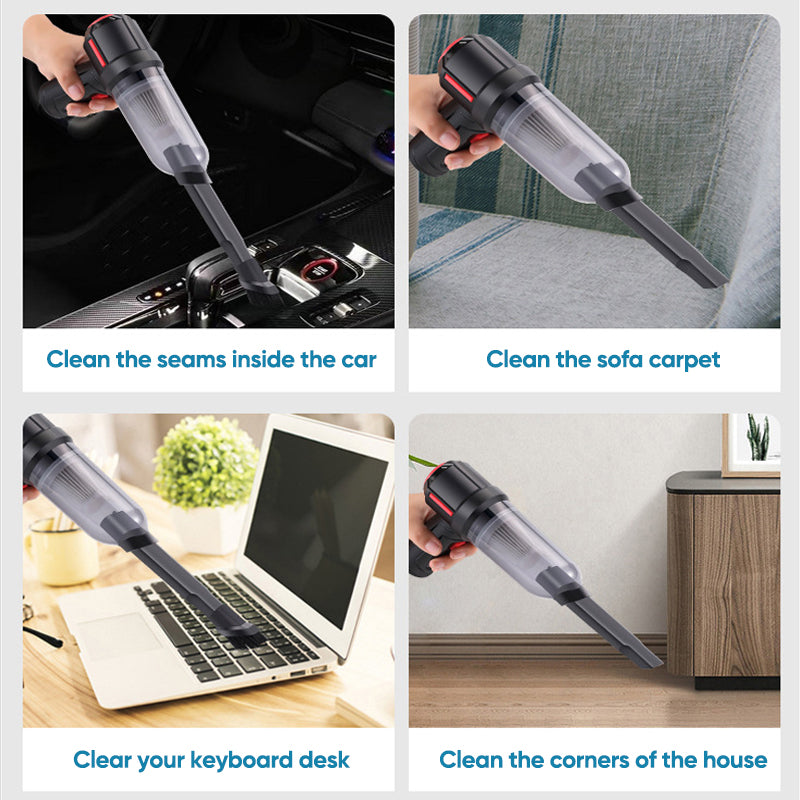 Clean the seams inside the car

Clean the sofa carpet

Clear your keyboard desk

Clean the corners of the house