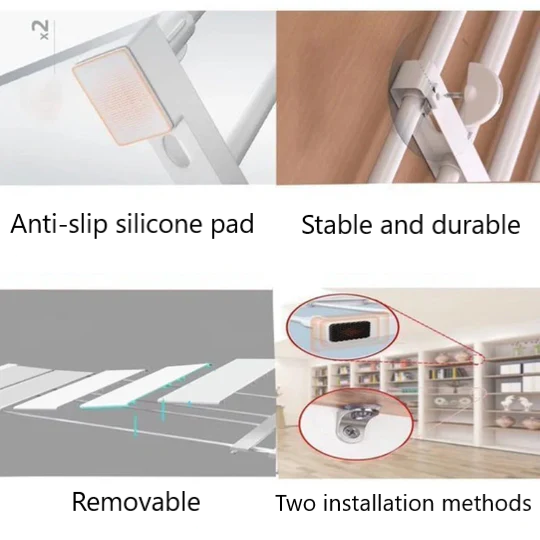 x2

Anti-slip silicone pad

Stable and durable

Removable

Two installation methods