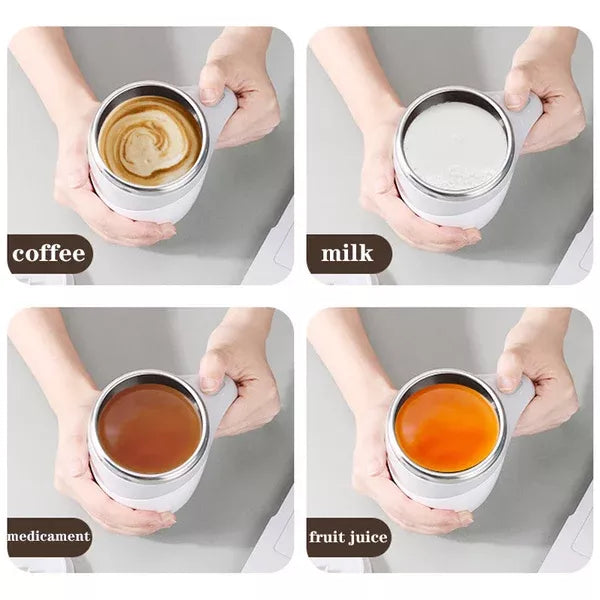 coffee

milk

medicament

fruit juice