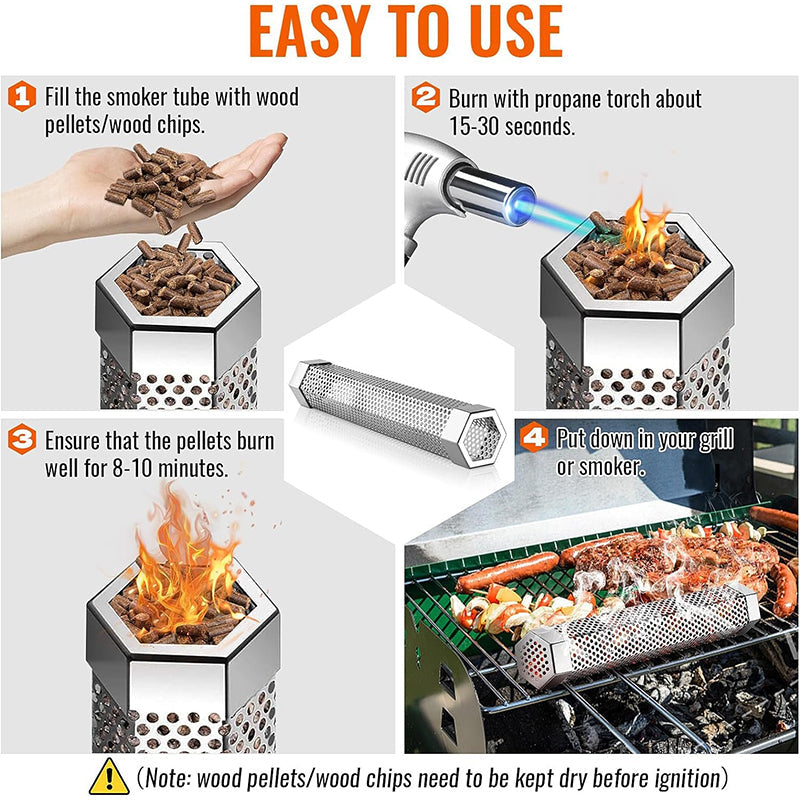 EASY TO USE

1 Fill the smoker tube with wood pellets/wood chips.

2 Burn with propane torch about 15-30 seconds.

3 Ensure that the pellets burn well for 8-10 minutes.

4 Put down in your grill or smoker.

(Note: wood pellets/wood chips need to be kept dry before ignition)